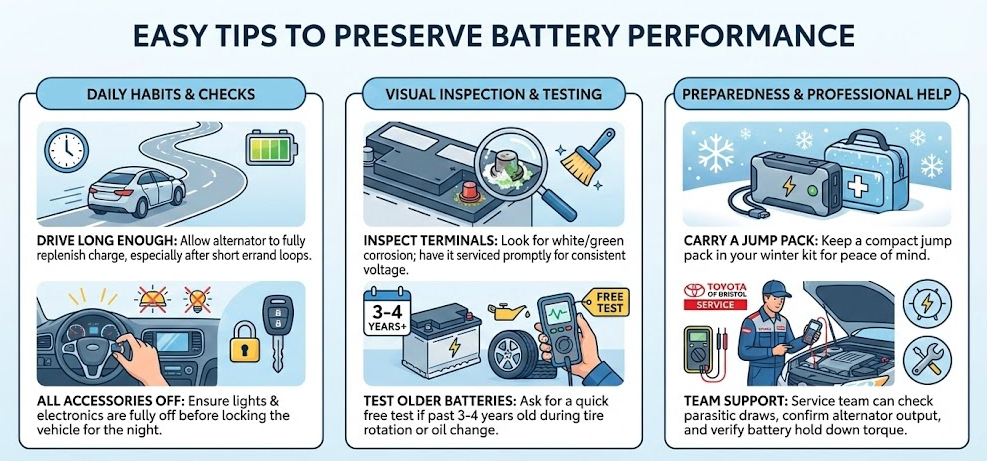 EASY TIPS TO PRESERVE BATTERY PERFORMANCE

DAILY HABITS & CHECKS

DRIVE LONG ENOUGH: Allow alternator to fully replenish charge, especially after short errand loops.

ALL ACCESSORIES OFF: Ensure lights & electronics are fully off before locking the vehicle for the night.

VISUAL INSPECTION & TESTING

INSPECT TERMINALS: Look for white/green corrosion; have it serviced promptly for consistent voltage.

3-4 YEARS+

FREE TEST

TEST OLDER BATTERIES: Ask for a quick free test if past 3-4 years old during tire rotation or oil change.

PREPAREDNESS & PROFESSIONAL HELP

CARRY A JUMP PACK: Keep a compact jump pack in your winter kit for peace of mind.

TOYOTA OF BRISTOL SERVICE

TEAM SUPPORT: Service team can check parasitic draws, confirm alternator output, and verify battery hold down torque.