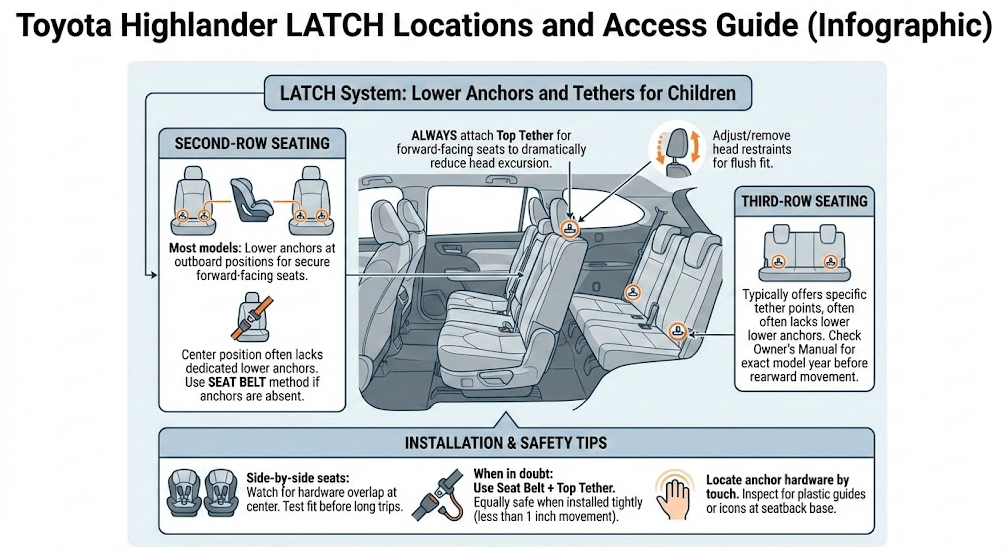 Toyota Highlander LATCH Locations and Access Guide (Infographic)

LATCH System: Lower Anchors and Tethers for Children

SECOND-ROW SEATING

Most models: Lower anchors at outboard positions for secure forward-facing seats.

Center position often lacks dedicated lower anchors. Use SEAT BELT method if anchors are absent.

ALWAYS attach Top Tether for forward-facing seats to dramatically reduce head excursion.

Adjust/remove head restraints for flush fit.

THIRD-ROW SEATING

Typically offers specific tether points, often often lacks lower lower anchors. Check Owner's Manual for exact model year before rearward movement.

INSTALLATION & SAFETY TIPS

Side-by-side seats: Watch for hardware overlap at center. Test fit before long trips.

When in doubt: Use Seat Belt + Top Tether. Equally safe when installed tightly (less than 1 inch movement).

Locate anchor hardware by touch. Inspect for plastic guides or icons at seatback base.