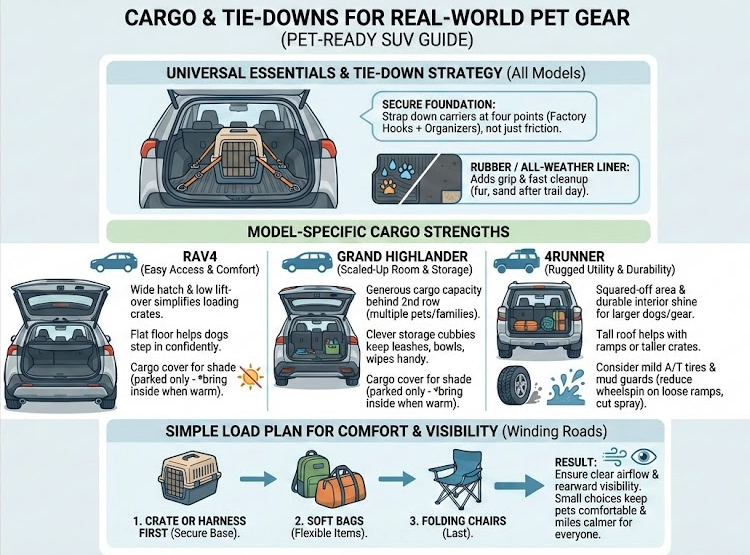 CARGO & TIE-DOWNS FOR REAL-WORLD PET GEAR
(PET-READY SUV GUIDE)

UNIVERSAL ESSENTIALS & TIE-DOWN STRATEGY (All Models)

SECURE FOUNDATION:
Strap down carriers at four points (Factory Hooks + Organizers), not just friction.

RUBBER / ALL-WEATHER LINER:
Adds grip & fast cleanup (fur, sand after trail day).

MODEL-SPECIFIC CARGO STRENGTHS

RAV4
(Easy Access & Comfort)

Wide hatch & low lift-over simplifies loading crates.

Flat floor helps dogs step in confidently.

Cargo cover for shade (parked only - *bring inside when warm).

GRAND HIGHLANDER
(Scaled-Up Room & Storage)

Generous cargo capacity behind 2nd row (multiple pets/families).

Clever storage cubbies keep leashes, bowls, wipes handy.

Cargo cover for shade (parked only - *bring inside when warm).

4RUNNER
(Rugged Utility & Durability)

Squared-off area & durable interior shine for larger dogs/gear.

Tall roof helps with ramps or taller crates.

Consider mild A/T tires & mud guards (reduce wheelspin on loose ramps, cut spray).

SIMPLE LOAD PLAN FOR COMFORT & VISIBILITY (Winding Roads)

1. CRATE OR HARNESS FIRST (Secure Base).

2. SOFT BAGS (Flexible Items).

3. FOLDING CHAIRS (Last).

RESULT:
Ensure clear airflow & rearward visibility. Small choices keep pets comfortable & miles calmer for everyone.