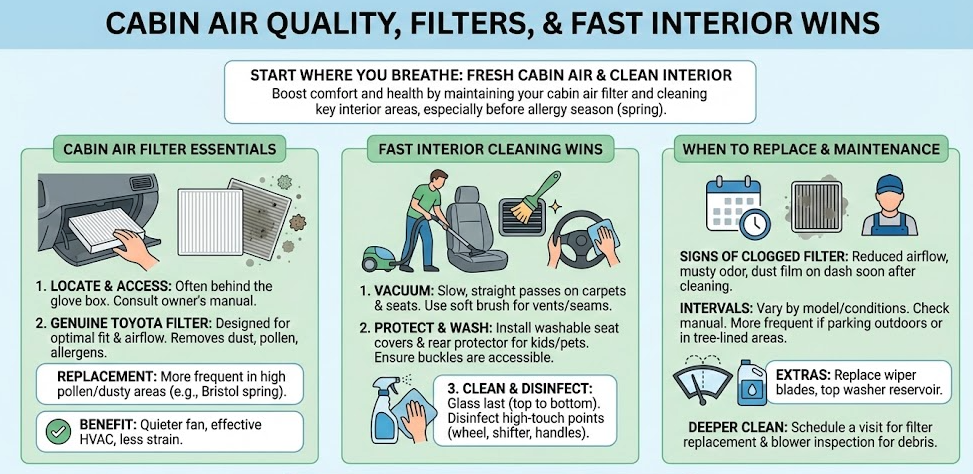 CABIN AIR QUALITY, FILTERS, & FAST INTERIOR WINS

START WHERE YOU BREATHE: FRESH CABIN AIR & CLEAN INTERIOR
Boost comfort and health by maintaining your cabin air filter and cleaning key interior areas, especially before allergy season (spring).

CABIN AIR FILTER ESSENTIALS

1. LOCATE & ACCESS: Often behind the glove box. Consult owner's manual.
2. GENUINE TOYOTA FILTER: Designed for optimal fit & airflow. Removes dust, pollen, allergens.

REPLACEMENT: More frequent in high pollen/dusty areas (e.g., Bristol spring).

BENEFIT: Quieter fan, effective HVAC, less strain.

FAST INTERIOR CLEANING WINS

1. VACUUM: Slow, straight passes on carpets & seats. Use soft brush for vents/seams.
2. PROTECT & WASH: Install washable seat covers & rear protector for kids/pets. Ensure buckles are accessible.

3. CLEAN & DISINFECT: Glass last (top to bottom). Disinfect high-touch points (wheel, shifter, handles).

WHEN TO REPLACE & MAINTENANCE

SIGNS OF CLOGGED FILTER: Reduced airflow, musty odor, dust film on dash soon after cleaning.

INTERVALS: Vary by model/conditions. Check manual. More frequent if parking outdoors or in tree-lined areas.

EXTRAS: Replace wiper blades, top washer reservoir.

DEEPER CLEAN: Schedule a visit for filter replacement & blower inspection for debris.